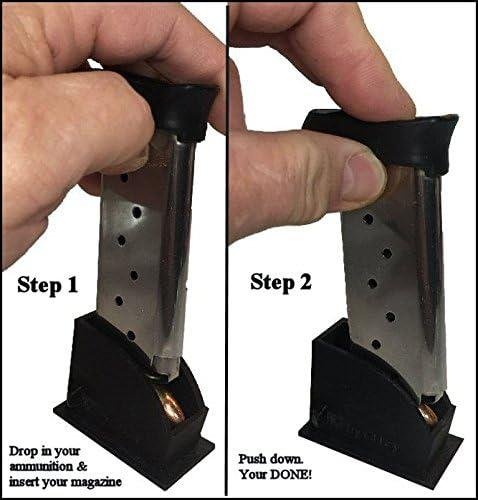 Step 1

Drop in your ammunition & insert your magazine

Step 2

Push down. Your DONE!