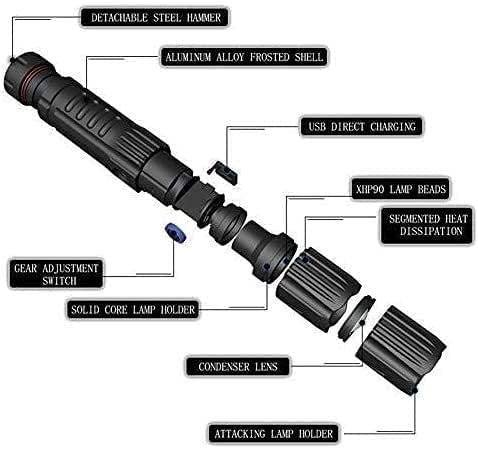 DETACHABLE STEEL HAMMER

ALUMINUM ALLOY FROSTED SHELL

USB DIRECT CHARGING

XHP90 LAMP BEADS

SEGMENTED HEAT DISSIPATION

GEAR ADJUSTMENT SWITCH

SOLID CORE LAMP HOLDER

CONDENSER LENS

ATTACKING LAMP HOLDER