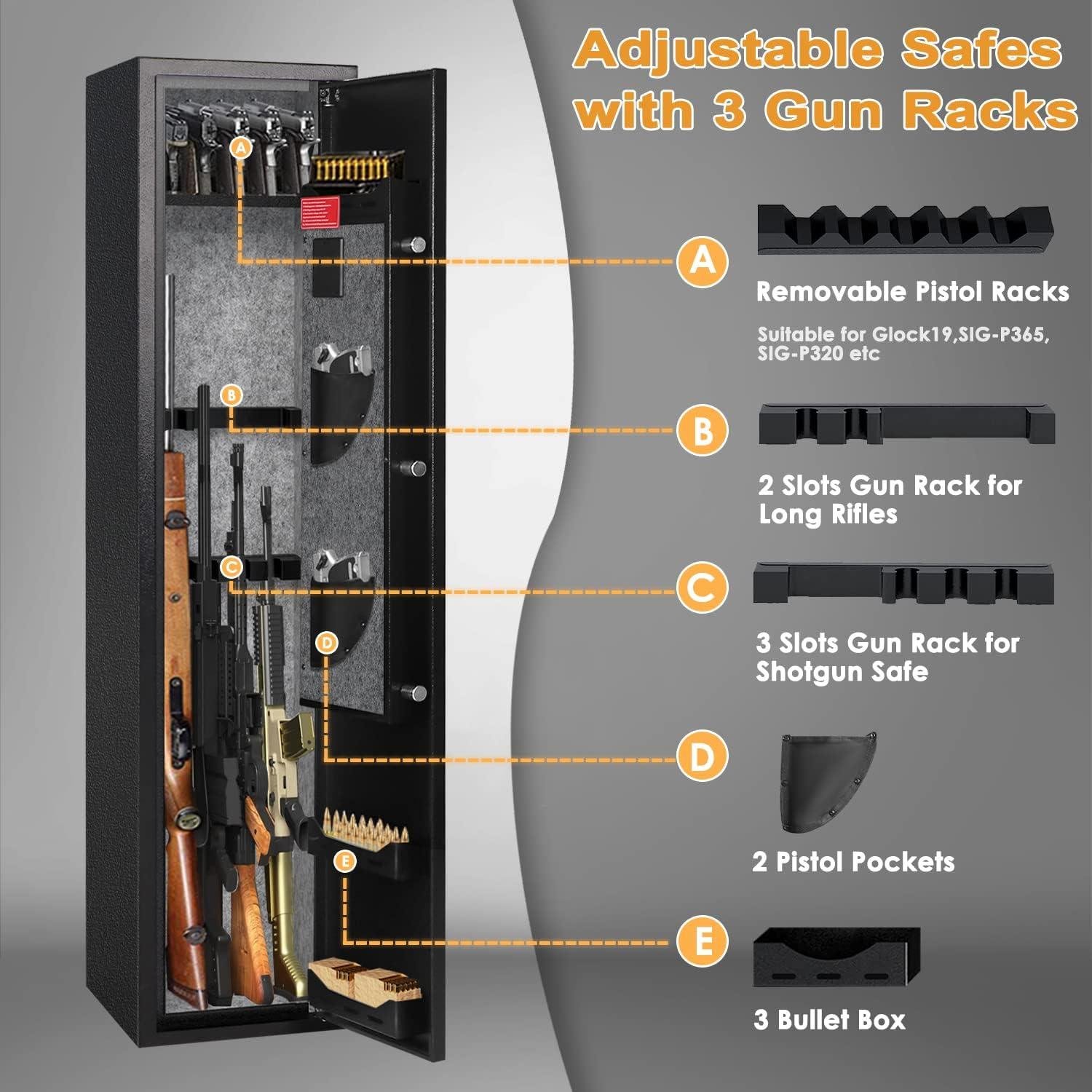 Adjustable Safes with 3 Gun Racks

A

B

C

D

E

A

Removable Pistol Racks

Suitable for Glock19,SIG-P365, SIG-P320 etc

B

2 Slots Gun Rack for Long Rifles

C

3 Slots Gun Rack for Shotgun Safe

D

2 Pistol Pockets

E

3 Bullet Box