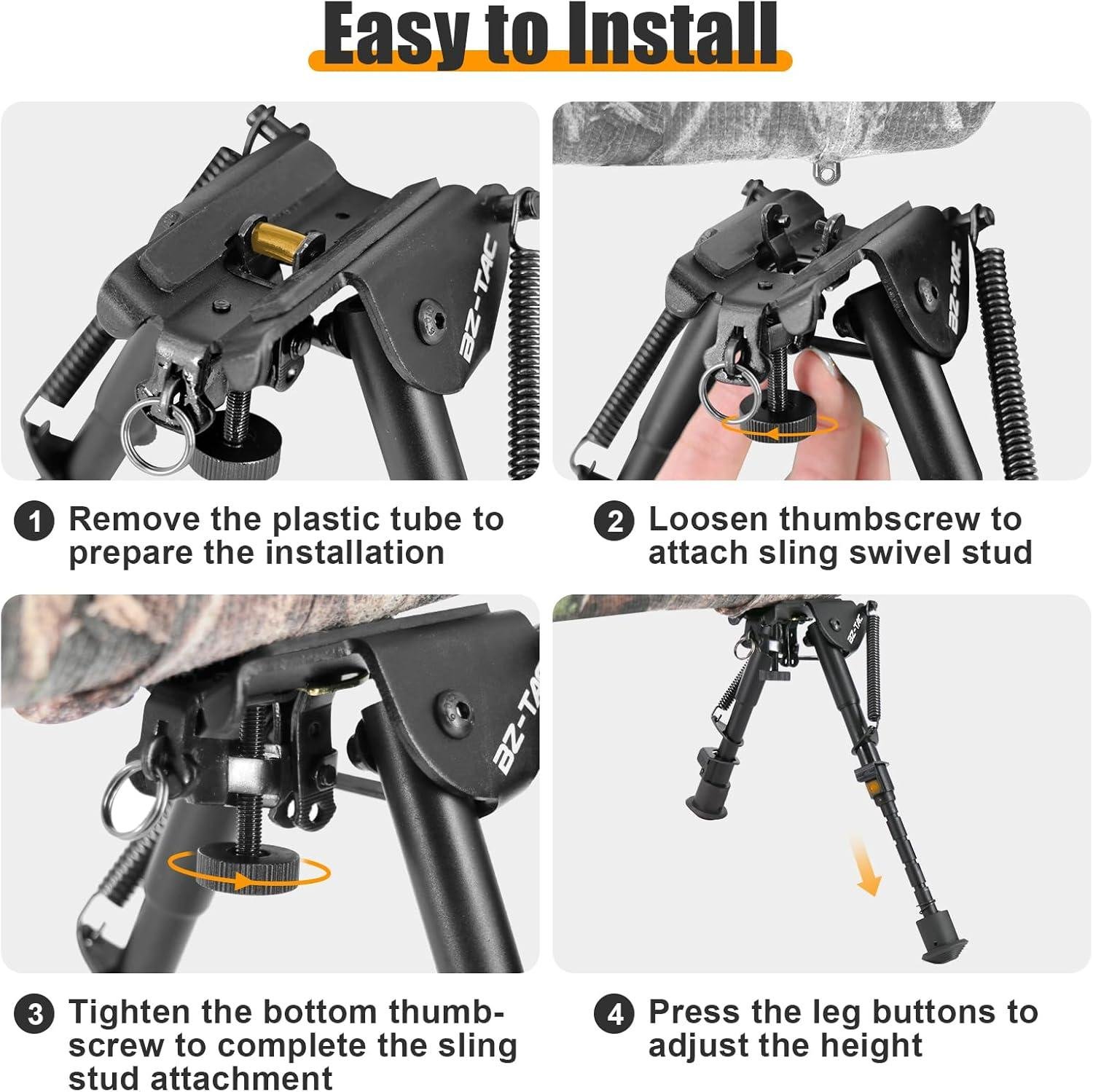 Easy to Install

BZ-TAC

BZ-TAC

1 Remove the plastic tube to prepare the installation

2 Loosen thumbscrew to attach sling swivel stud

BZ-TAC

BZ-TAC

3 Tighten the bottom thumbscrew to complete the sling stud attachment

4 Press the leg buttons to adjust the height