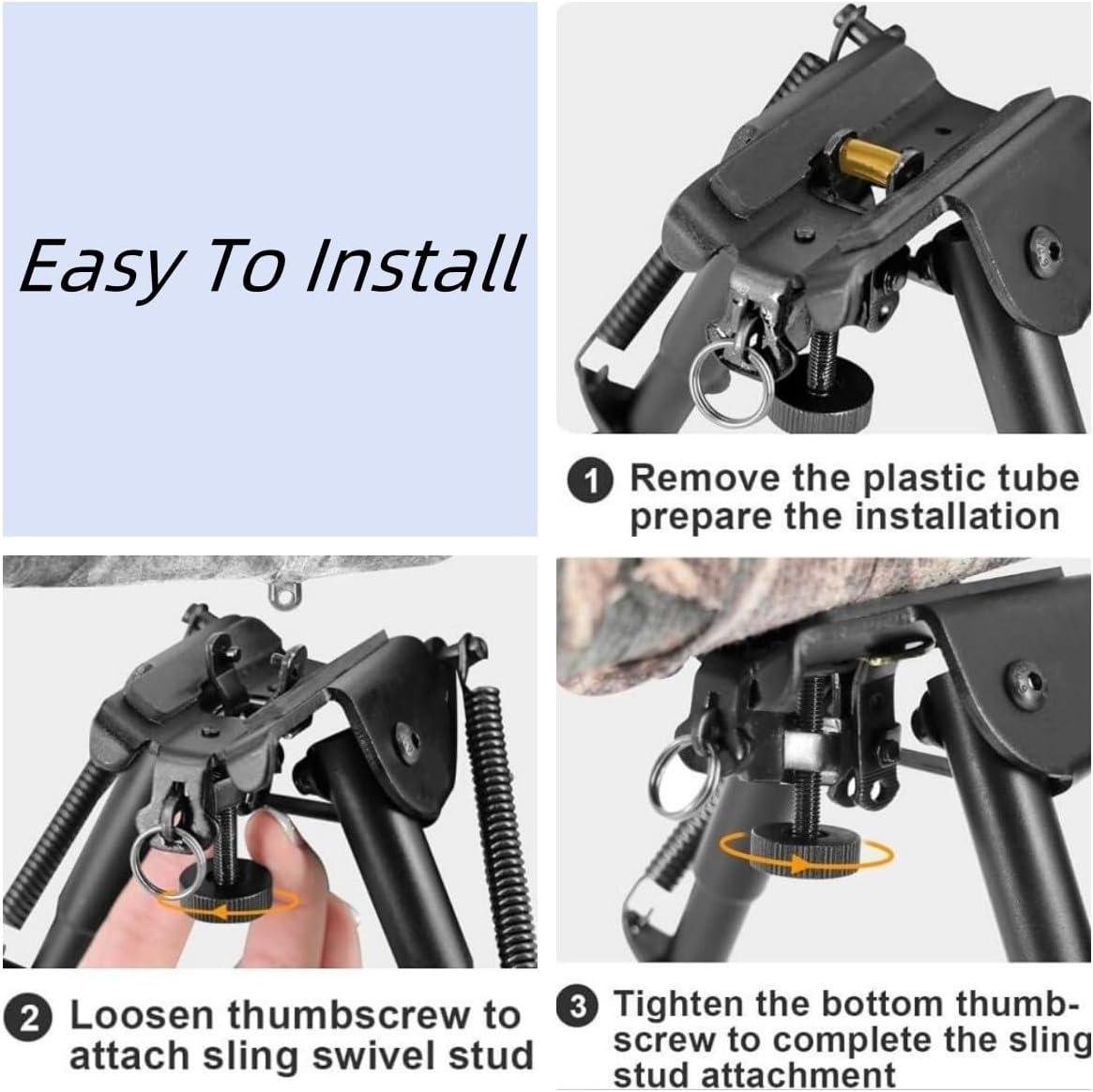 Easy To Install

1 Remove the plastic tube prepare the installation

2 Loosen thumbscrew to attach sling swivel stud

3 Tighten the bottom thumbscrew to complete the sling stud attachment