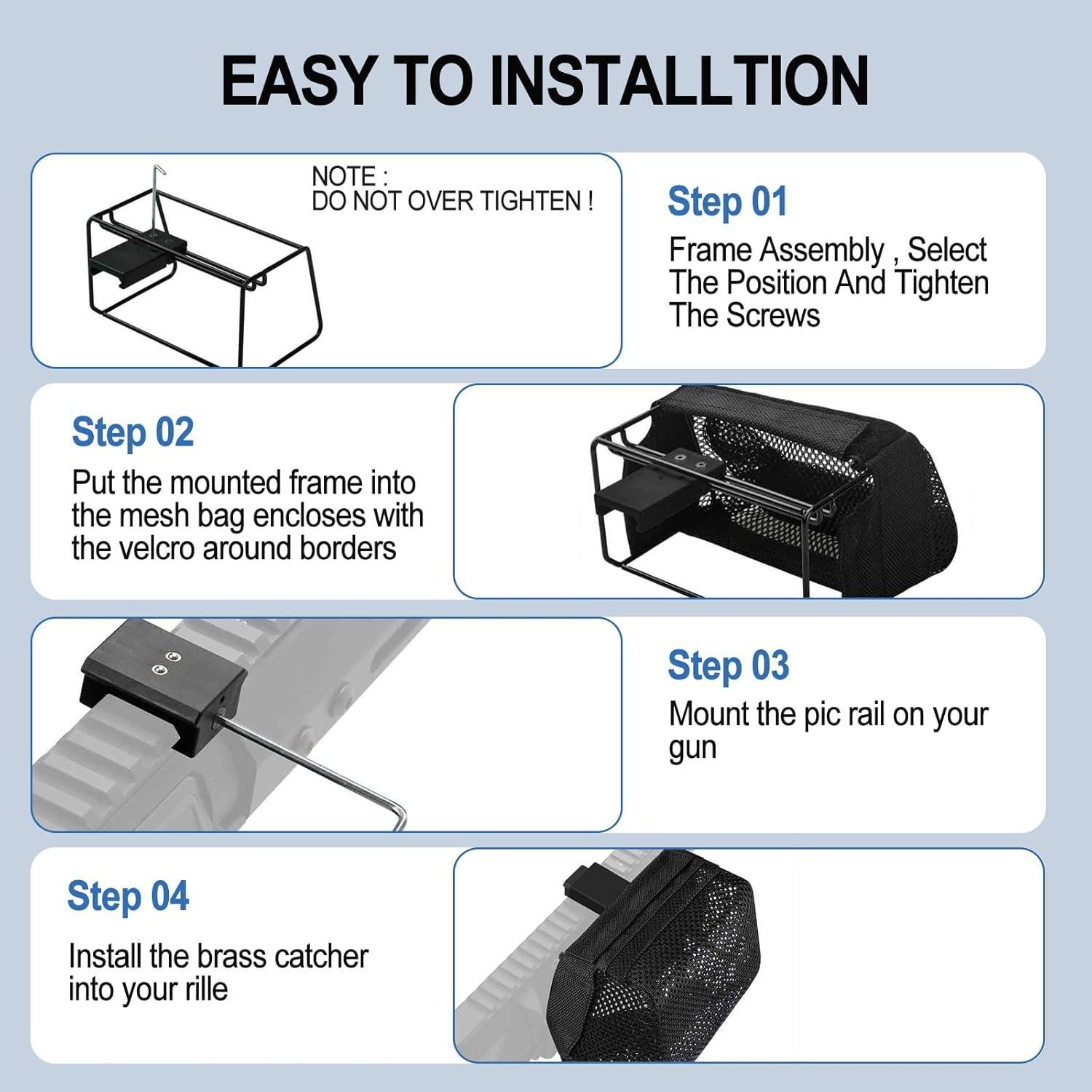 EASY TO INSTALLTION

NOTE :
DO NOT OVER TIGHTEN !

Step 01
Frame Assembly , Select The Position And Tighten The Screws

Step 02
Put the mounted frame into the mesh bag encloses with the velcro around borders

Step 03
Mount the pic rail on your gun

Step 04
Install the brass catcher into your rille