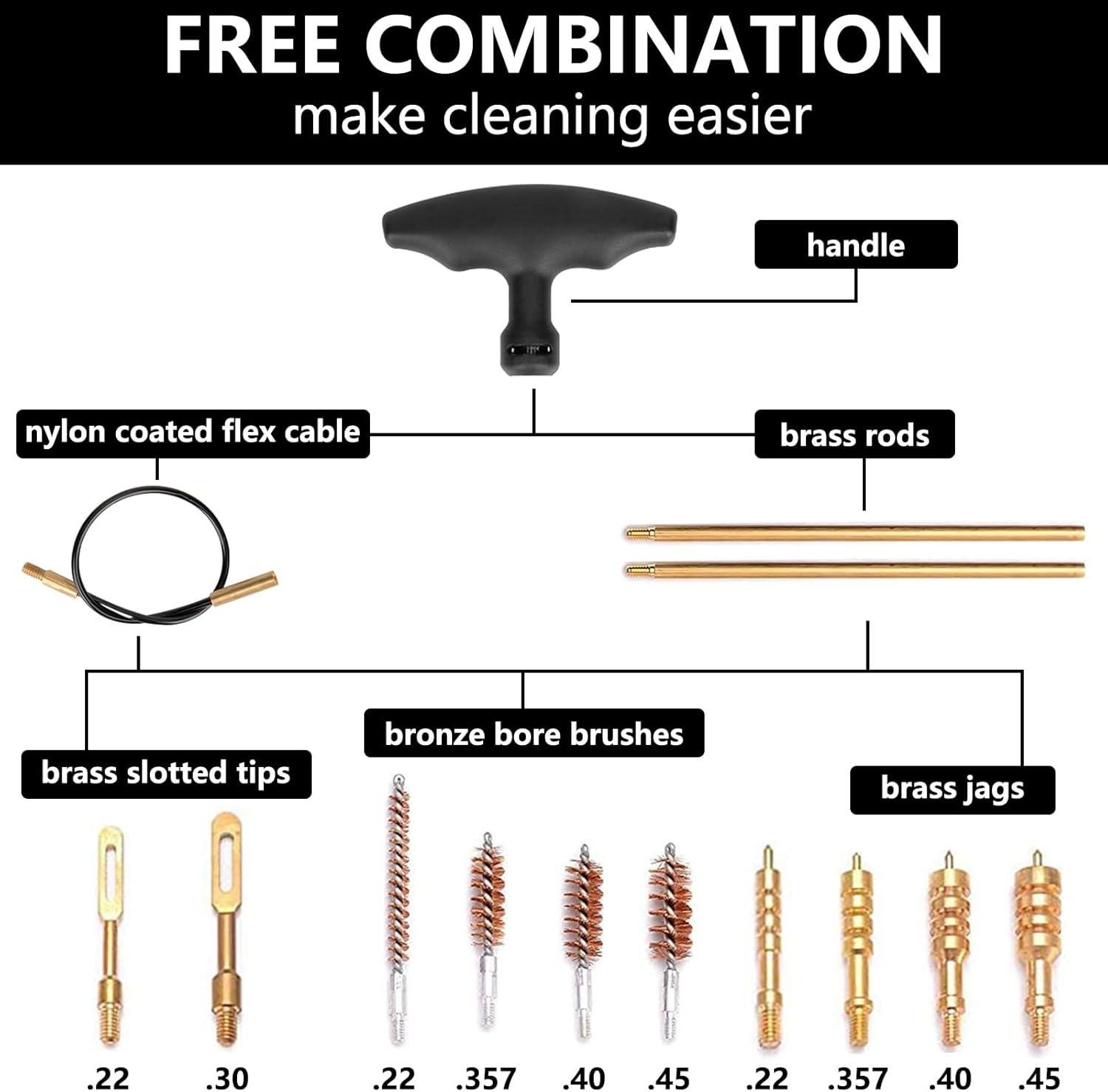 FREE COMBINATION
make cleaning easier

handle

nylon coated flex cable

brass rods

bronze bore brushes

brass slotted tips

brass jags

.22 .30 .22 .357 .40 .45 .22 .357 .40 .45