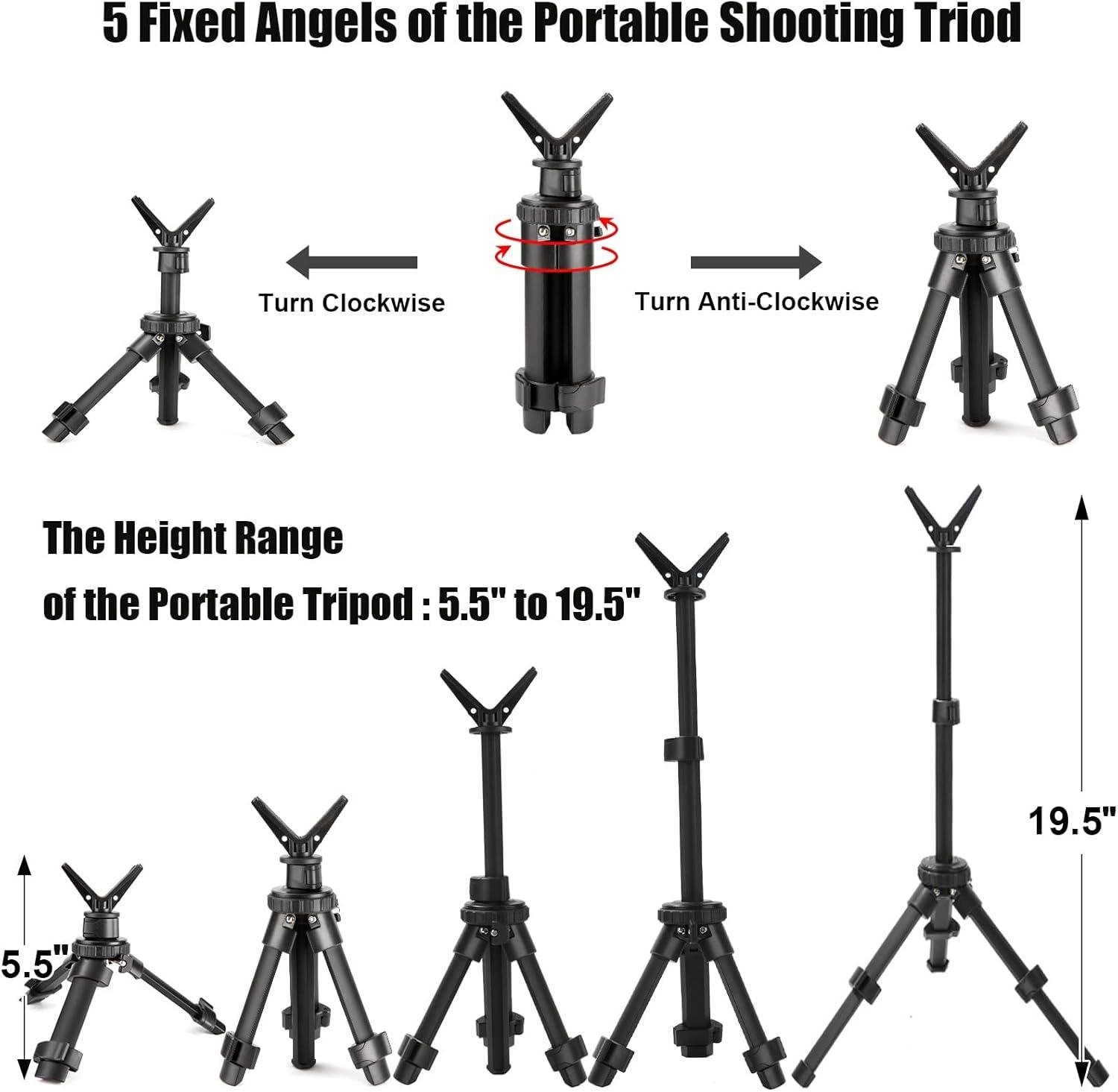 5 Fixed Angels of the Portable Shooting Triod

Turn Clockwise

Turn Anti-Clockwise

The Height Range
of the Portable Tripod : 5.5" to 19.5"

19.5"

5.5"