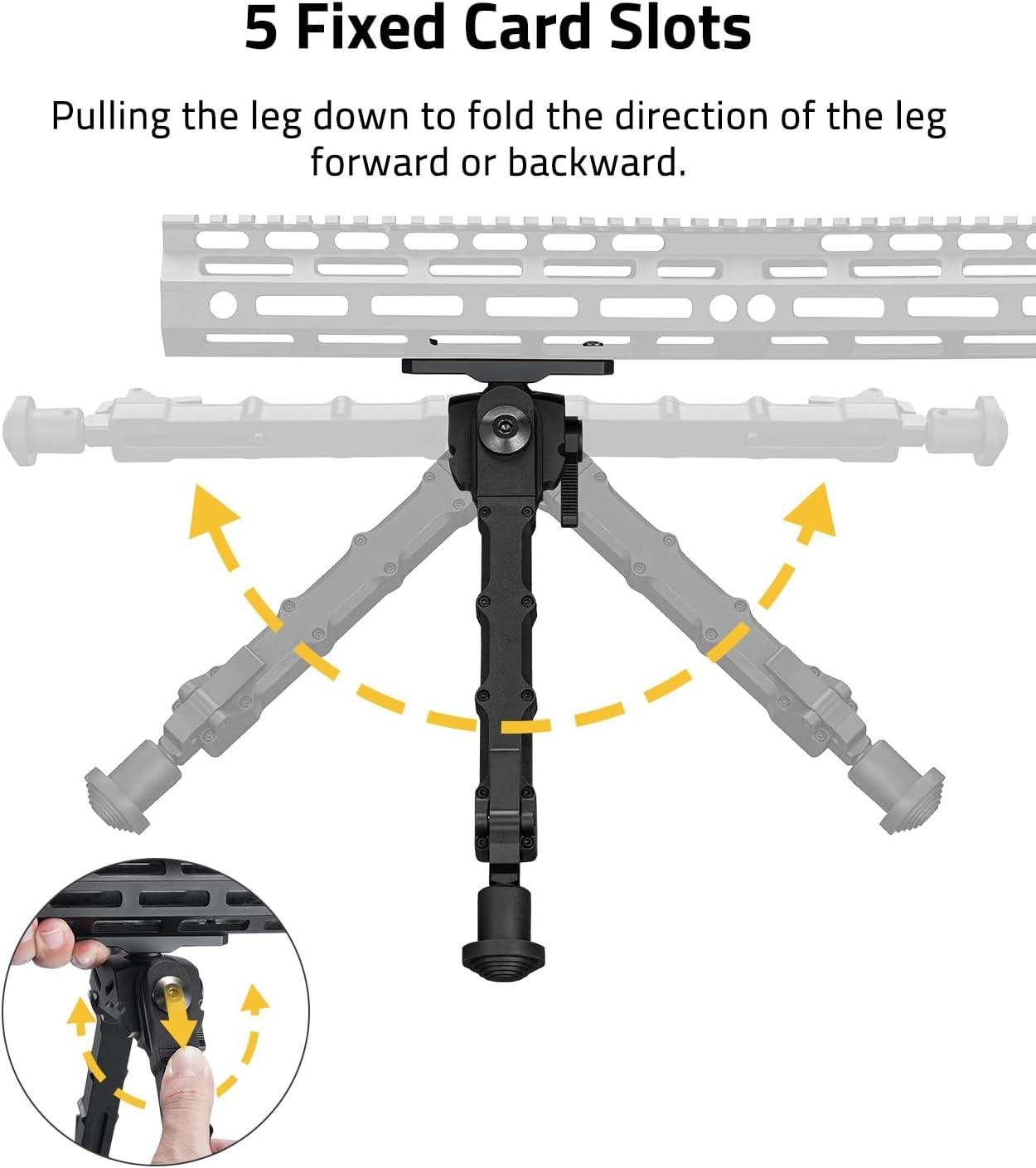 5 Fixed Card Slots

Pulling the leg down to fold the direction of the leg forward or backward.