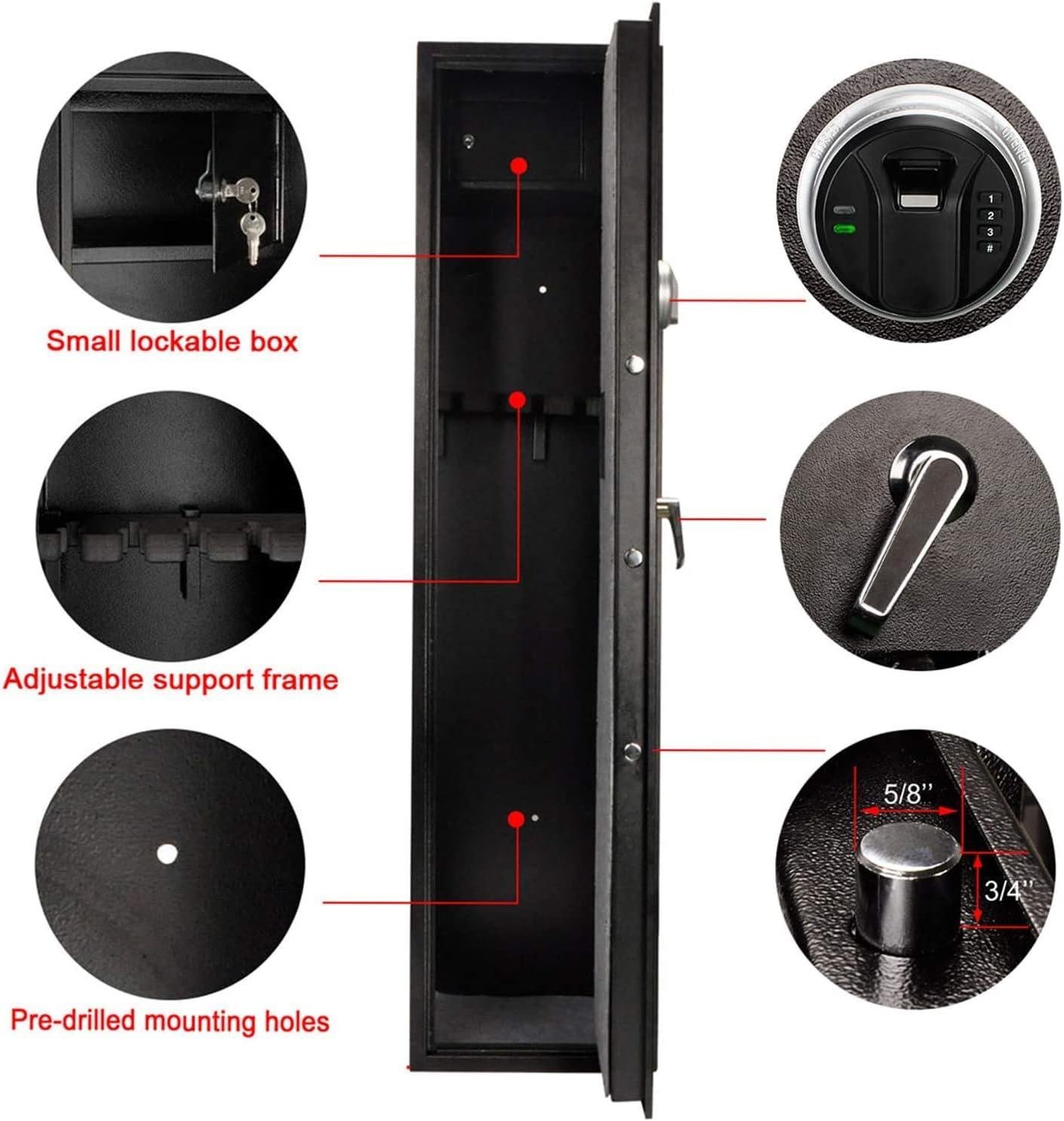 Small lockable box

Adjustable support frame

Pre-drilled mounting holes

1
2
3
#

5/8''

3/4''