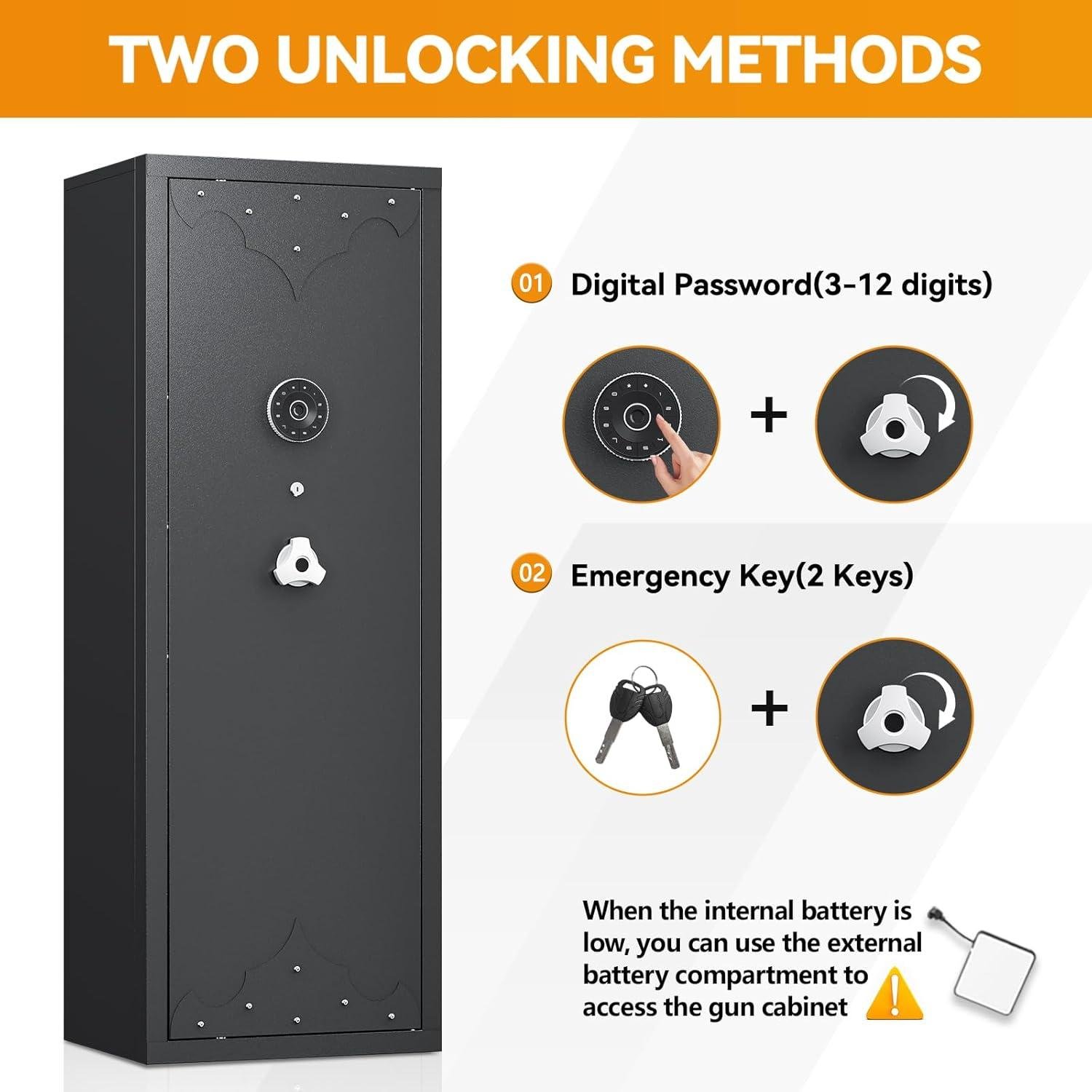 TWO UNLOCKING METHODS

01 Digital Password(3-12 digits)

+

02 Emergency Key(2 Keys)

+

When the internal battery is low, you can use the external battery compartment to access the gun cabinet