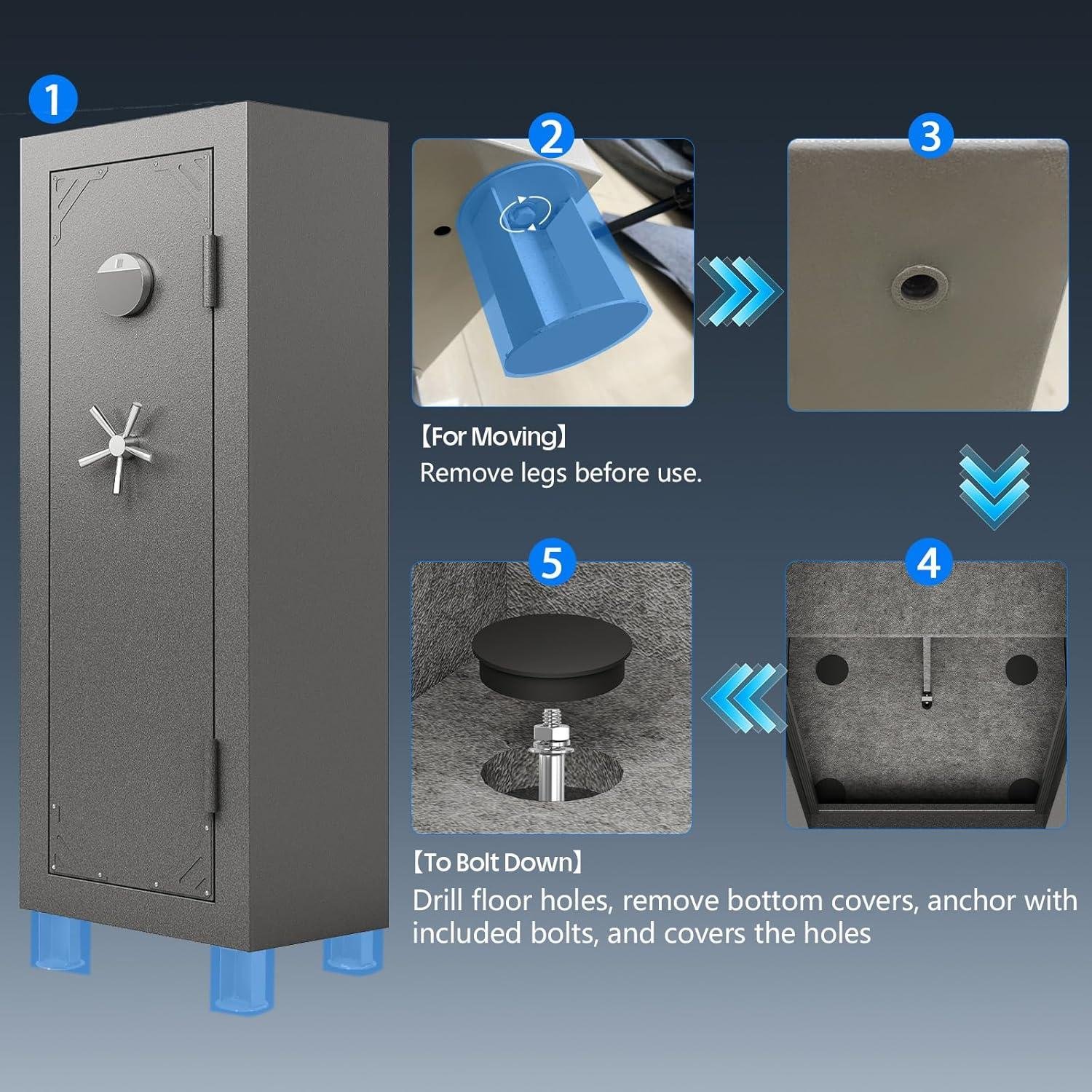 1

2

3

【For Moving】
Remove legs before use.

5

4

【To Bolt Down】
Drill floor holes, remove bottom covers, anchor with included bolts, and covers the holes