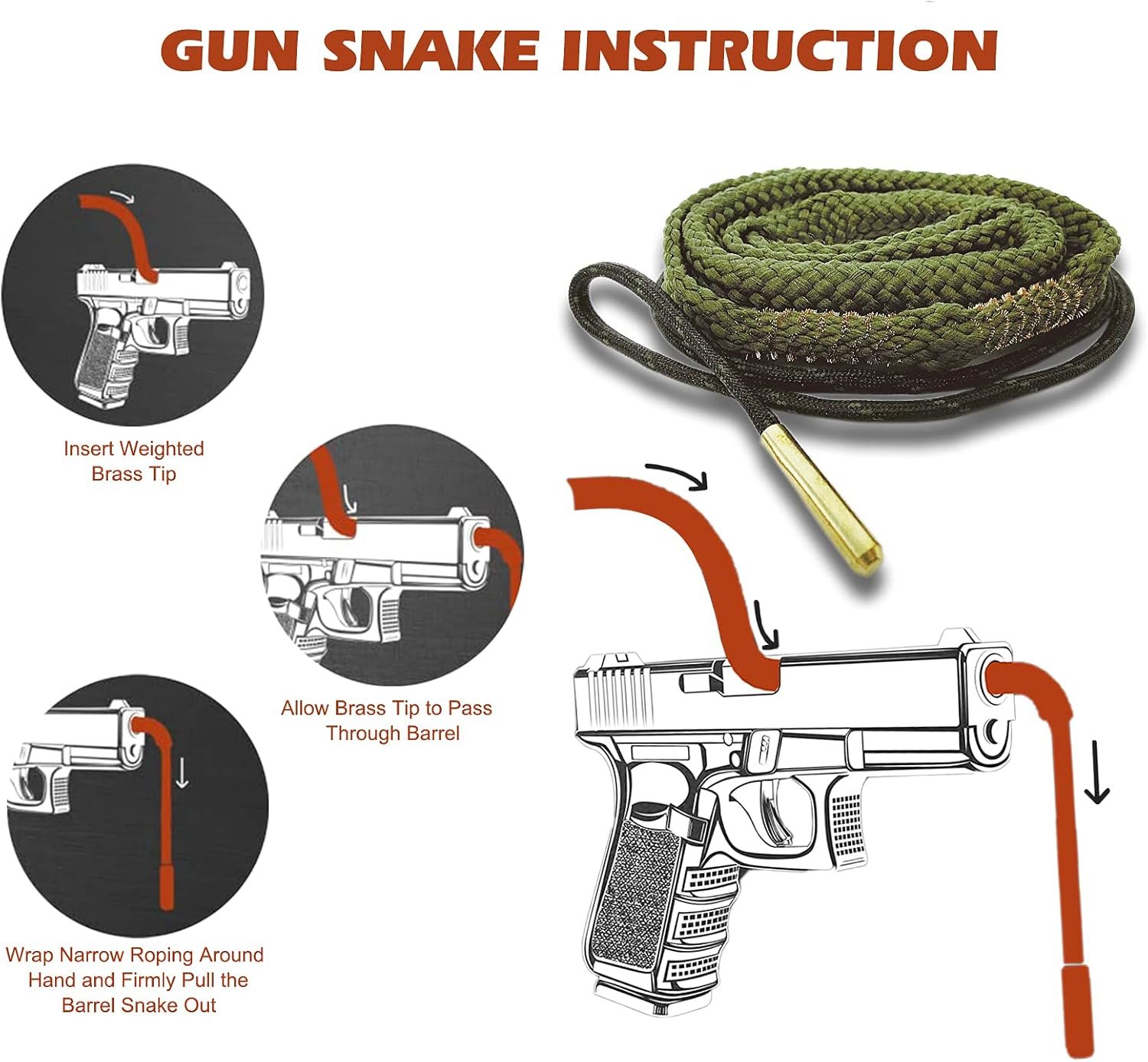 GUN SNAKE INSTRUCTION

Insert Weighted Brass Tip

Allow Brass Tip to Pass Through Barrel

Wrap Narrow Roping Around Hand and Firmly Pull the Barrel Snake Out