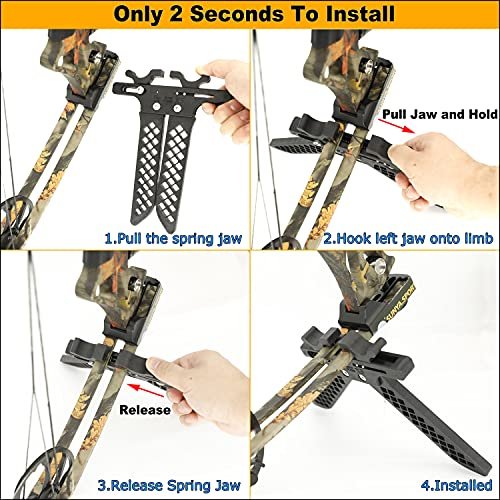 Only 2 Seconds To Install

1.Pull the spring jaw

Pull Jaw and Hold

2.Hook left jaw onto limb

Release

3.Release Spring Jaw

SUNYA-SPORT

4.Installed