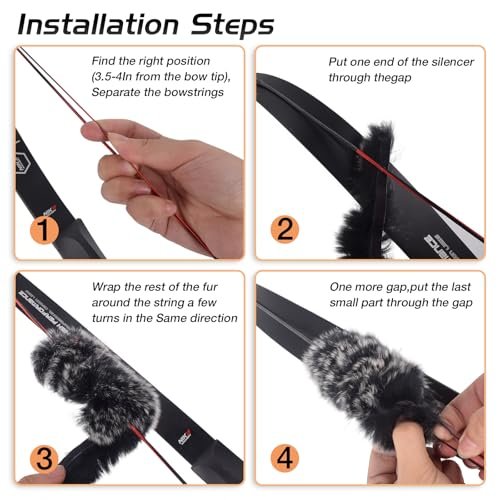 Installation Steps

Find the right position (3.5-4In from the bow tip), Separate the bowstrings

1

Put one end of the silencer through thegap

2

Wrap the rest of the fur around the string a few turns in the Same direction

3

One more gap,put the last small part through the gap

4