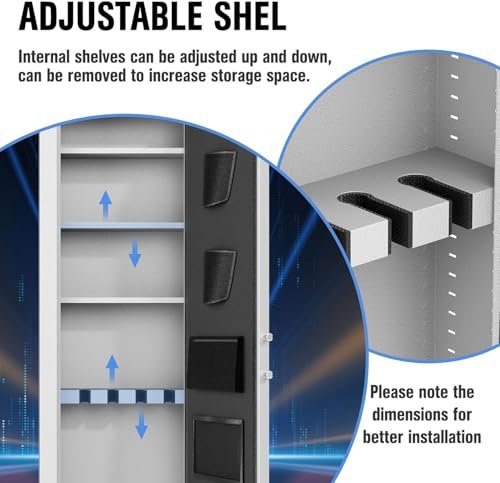 ADJUSTABLE SHEL

Internal shelves can be adjusted up and down, can be removed to increase storage space.

Please note the dimensions for better installation