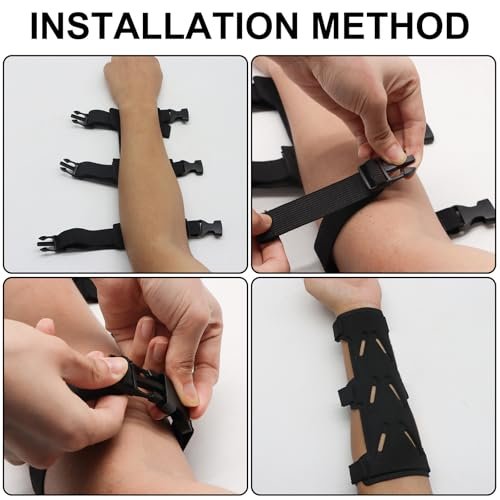 INSTALLATION METHOD