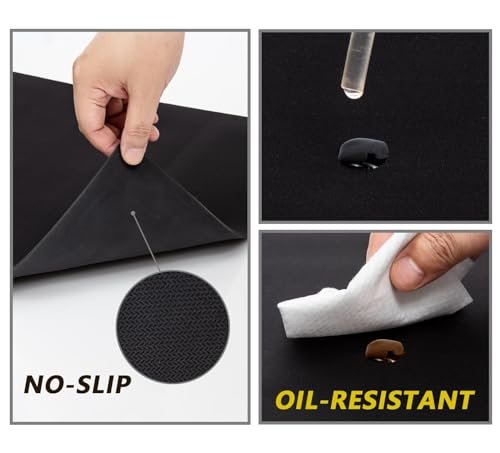 NO-SLIP

OIL-RESISTANT