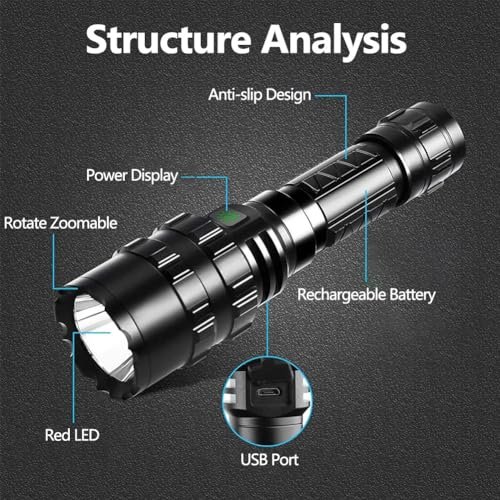 Structure Analysis

Anti-slip Design

Power Display

Rotate Zoomable

Rechargeable Battery

Red LED

USB Port