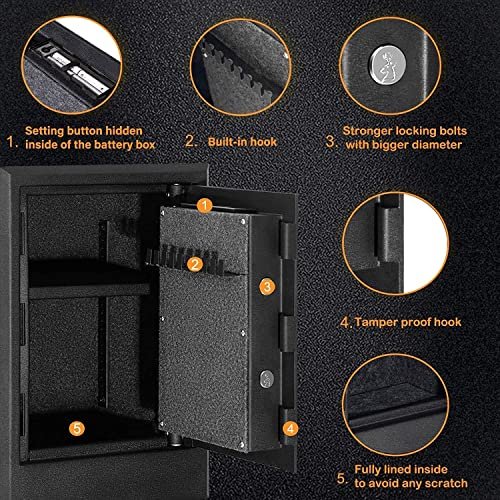 1. Setting button hidden inside of the battery box

2. Built-in hook

3. Stronger locking bolts with bigger diameter

1

2

3

4

5

4. Tamper proof hook

5. Fully lined inside to avoid any scratch