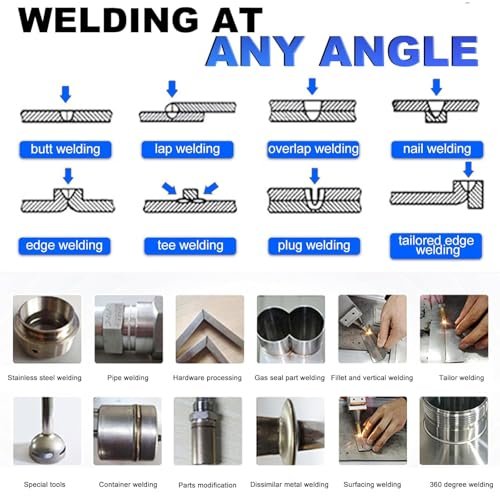 WELDING AT
ANY ANGLE

butt welding

lap welding

overlap welding

nail welding

edge welding

tee welding

plug welding

tailored edge welding

Stainless steel welding

Pipe welding

Hardware processing

Gas seal part welding

Fillet and vertical welding

Tailor welding

Special tools

Container welding

Parts modification

Dissimilar metal welding

Surfacing welding

360 degree welding