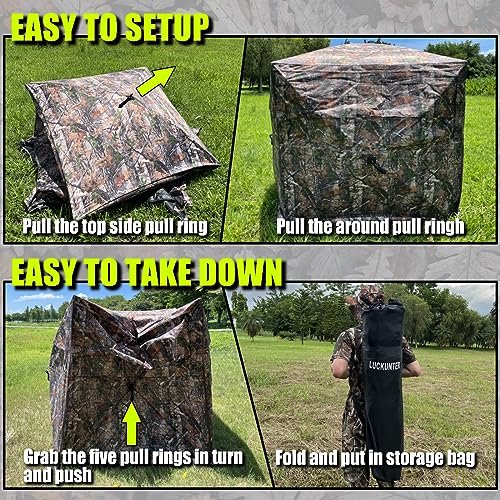 EASY TO SETUP

Pull the top side pull ring

Pull the around pull ringh

EASY TO TAKE DOWN

Grab the five pull rings in turn and push

LUCKUNTER

Fold and put in storage bag